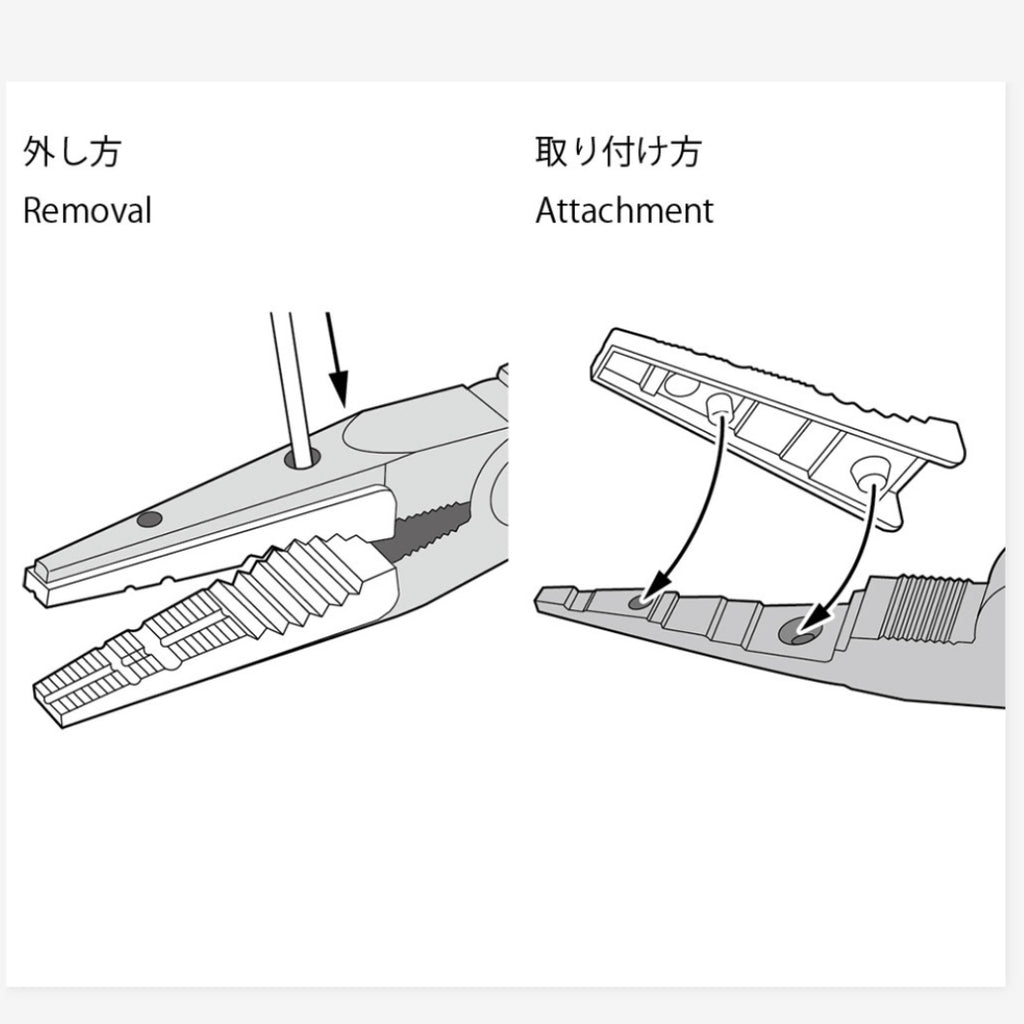 外し方
Removal

取り付け方
Attachment